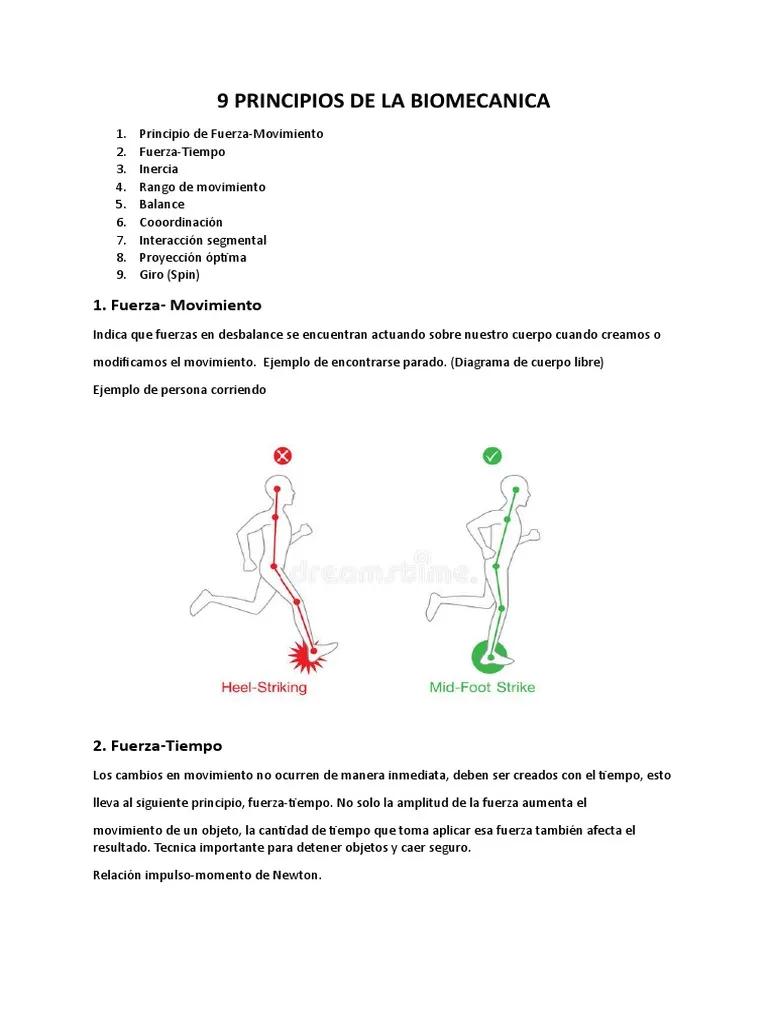 9 PRINCIPIOS DE LA BIOMECANICA

1. Principio de Fuerza-Movimiento
2. Fuerza-Tiempo
3. Inercia
4. Rango de movimiento
5. Balance
6. Cooordinación
7. Interacción segmental
8. Proyección óptima
9. Giro (Spin)

1. Fuerza- Movimiento

Indica que fuerzas en desbalance se encuentran actuando sobre nuestro cuerpo cuando creamos o modificamos el movimiento. Ejemplo de encontrarse parado. (Diagrama de cuerpo libre)

Ejemplo de persona corriendo

dreamstime.

Heel-Striking

Mid-Foot Strike

2. Fuerza-Tiempo

Los cambios en movimiento no ocurren de manera inmediata, deben ser creados con el tiempo, esto lleva al siguiente principio, fuerza-tiempo. No solo la amplitud de la fuerza aumenta el movimiento de un objeto, la cantidad de tiempo que toma aplicar esa fuerza también afecta el resultado. Tecnica importante para detener objetos y caer seguro.

Relación impulso-momento de Newton.